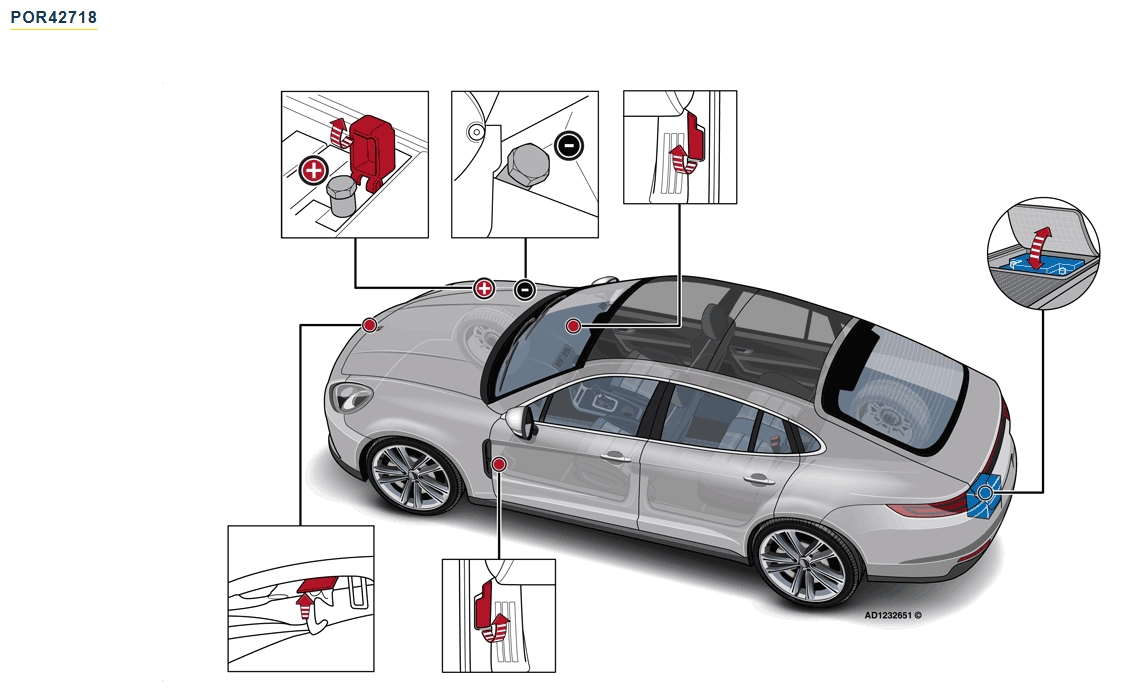 POR42718

AD1232651 ©