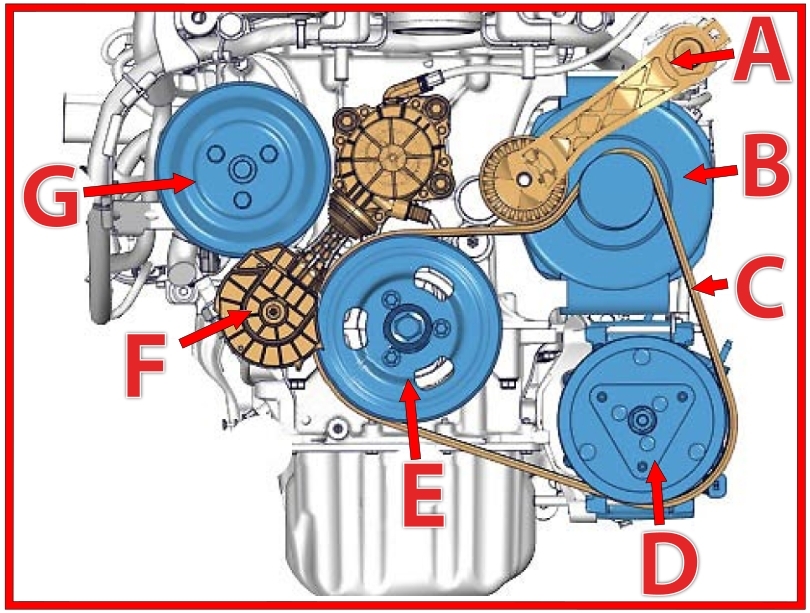 A
B
G
C
F
E
D