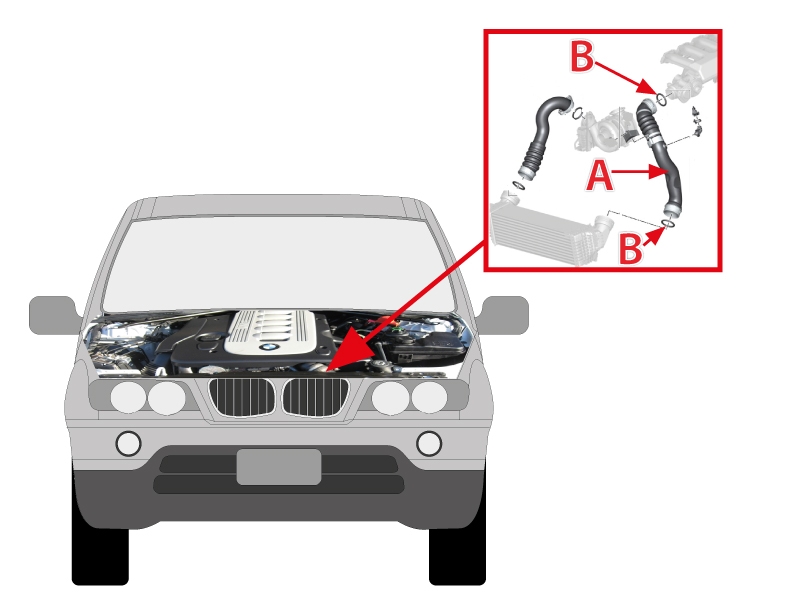 B
A
B