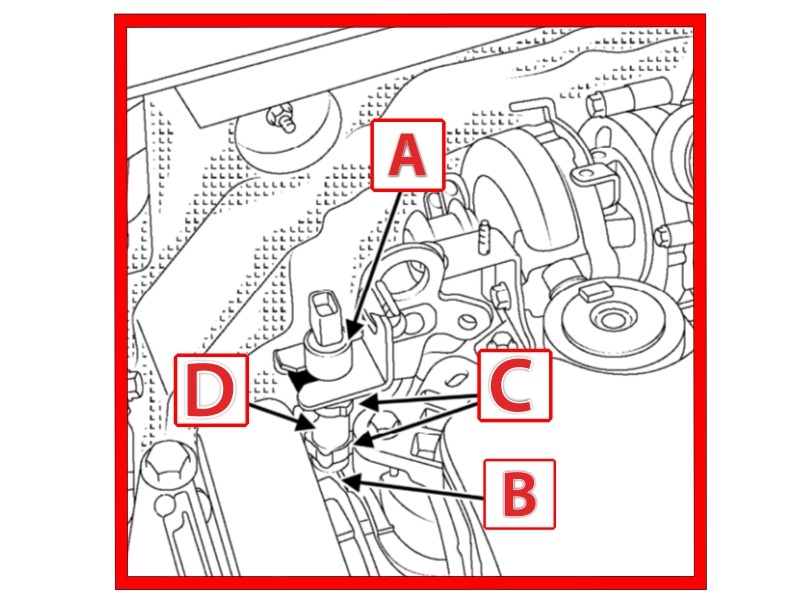 A
D
C
B